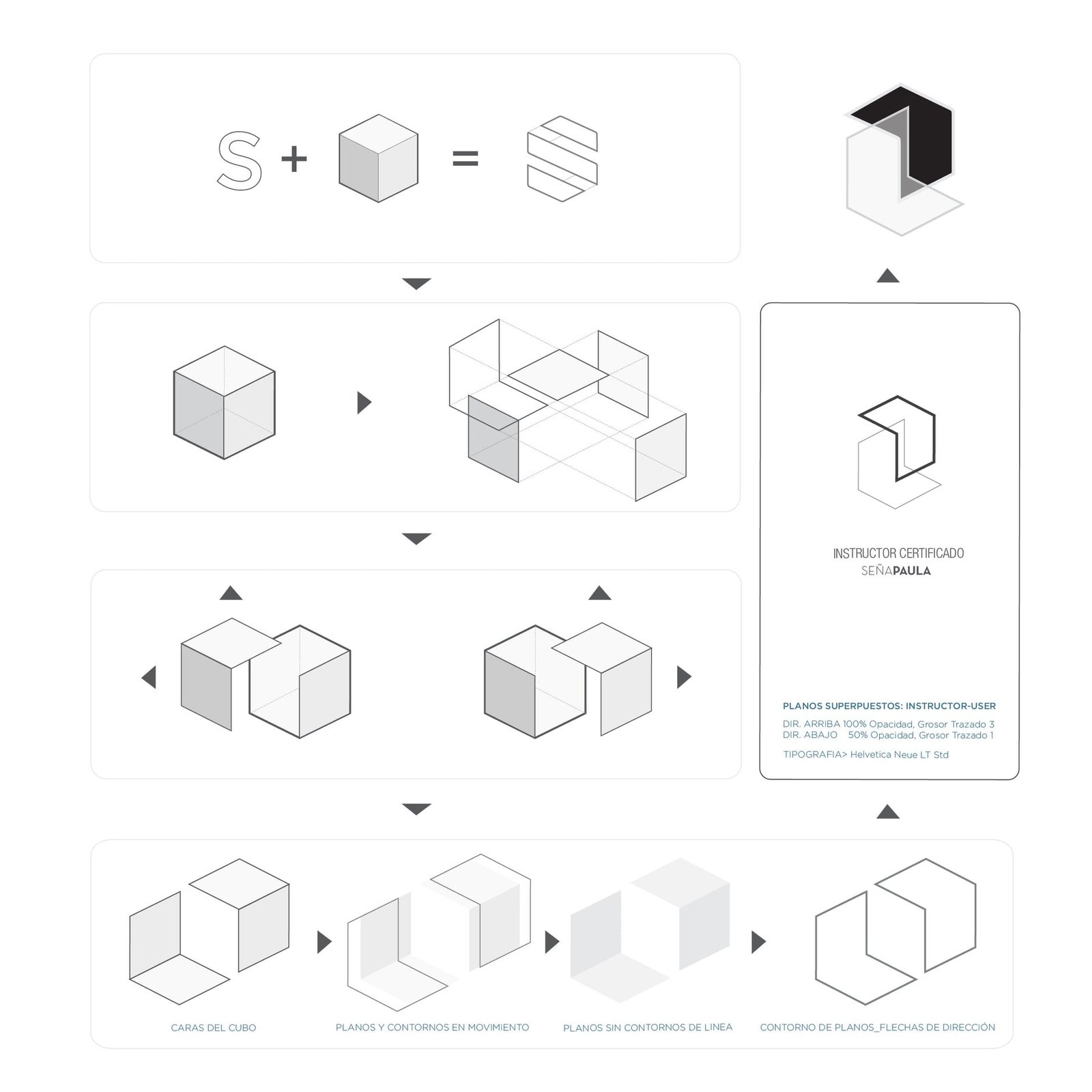 S + =

INSTRUCTOR CERTIFICADO
SEÑAPAULA

PLANOS SUPERPUESTOS: INSTRUCTOR-USER

DIR. ARRIBA 100% Opacidad, Grosor Trazado 3
DIR. ABAJO 50% Opacidad, Grosor Trazado 1

TIPOGRAFIA> Helvetica Neue LT Std

CARAS DEL CUBO

PLANOS Y CONTORNOS EN MOVIMIENTO

PLANOS SIN CONTORNOS DE LINEA

CONTORNO DE PLANOS_FLECHAS DE DIRECCIÓN